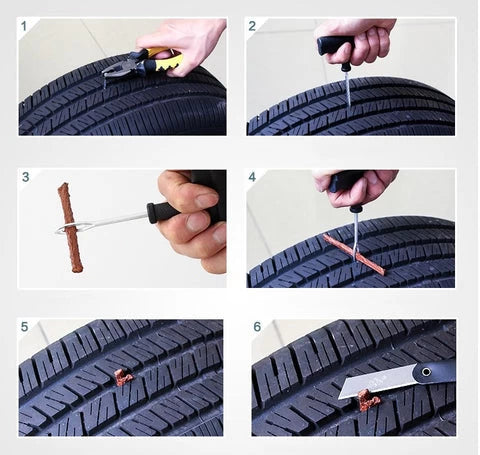 1

2

3

4

5

6