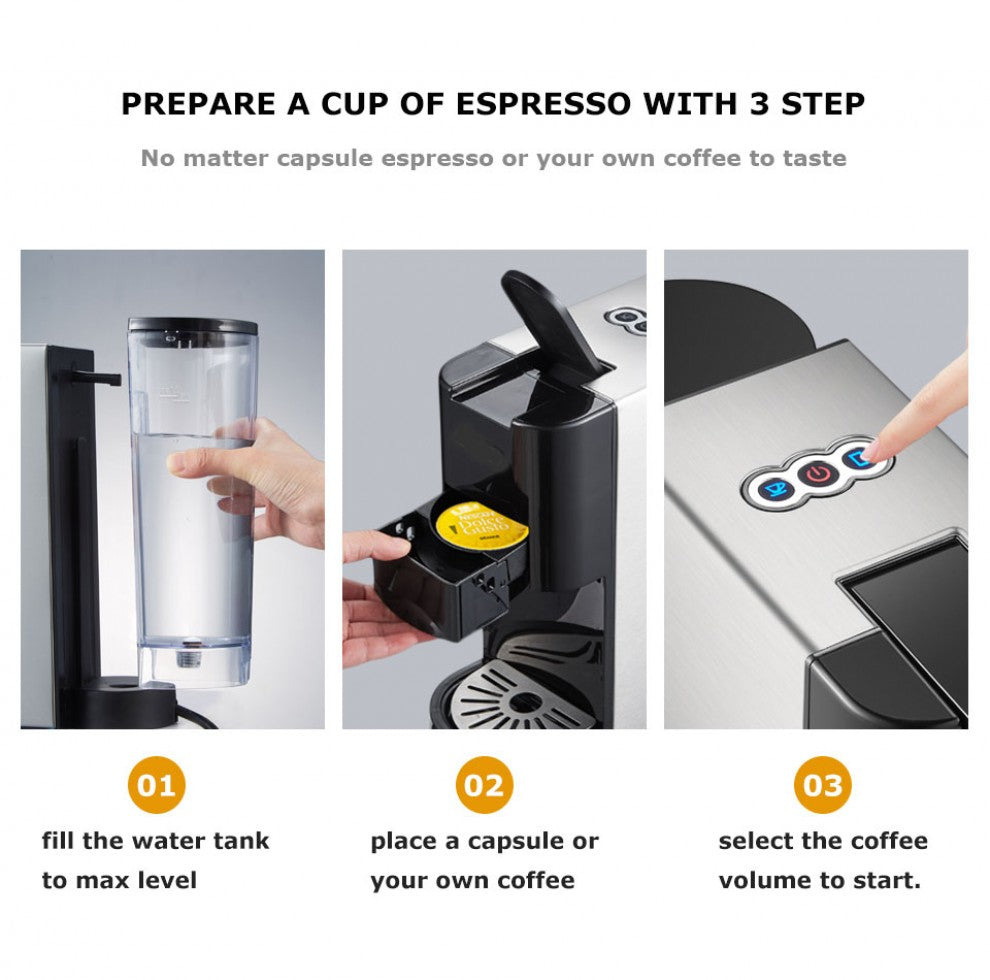 PREPARE A CUP OF ESPRESSO WITH 3 STEP

No matter capsule espresso or your own coffee to taste

NESCAFÉ Dolce Gusto

01

fill the water tank to max level

02

place a capsule or your own coffee

03

select the coffee volume to start.