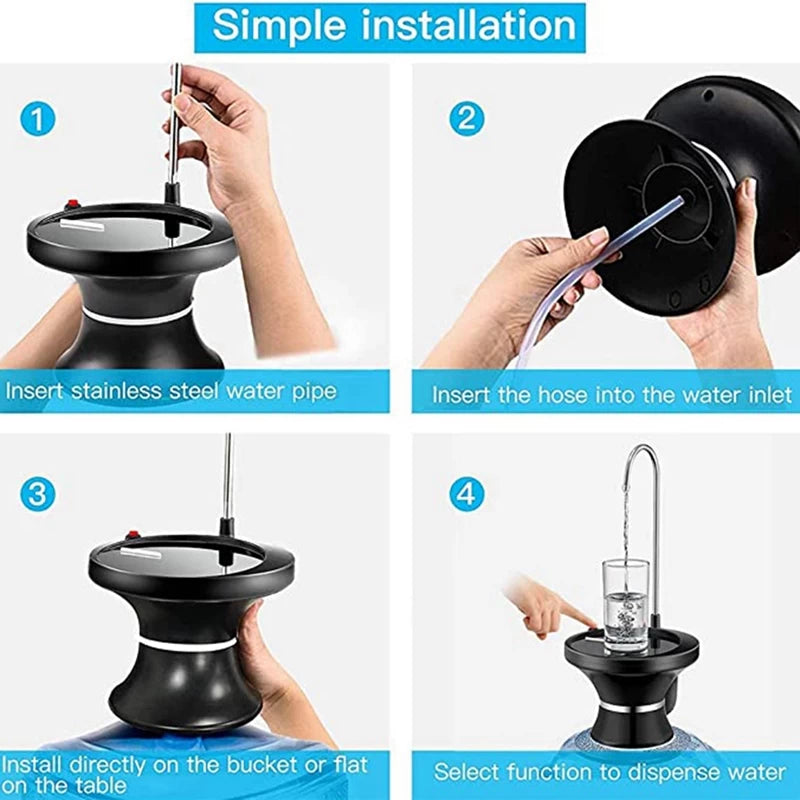 Simple installation

1

Insert stainless steel water pipe

2

Insert the hose into the water inlet

3

Install directly on the bucket or flat on the table

4

Select function to dispense water