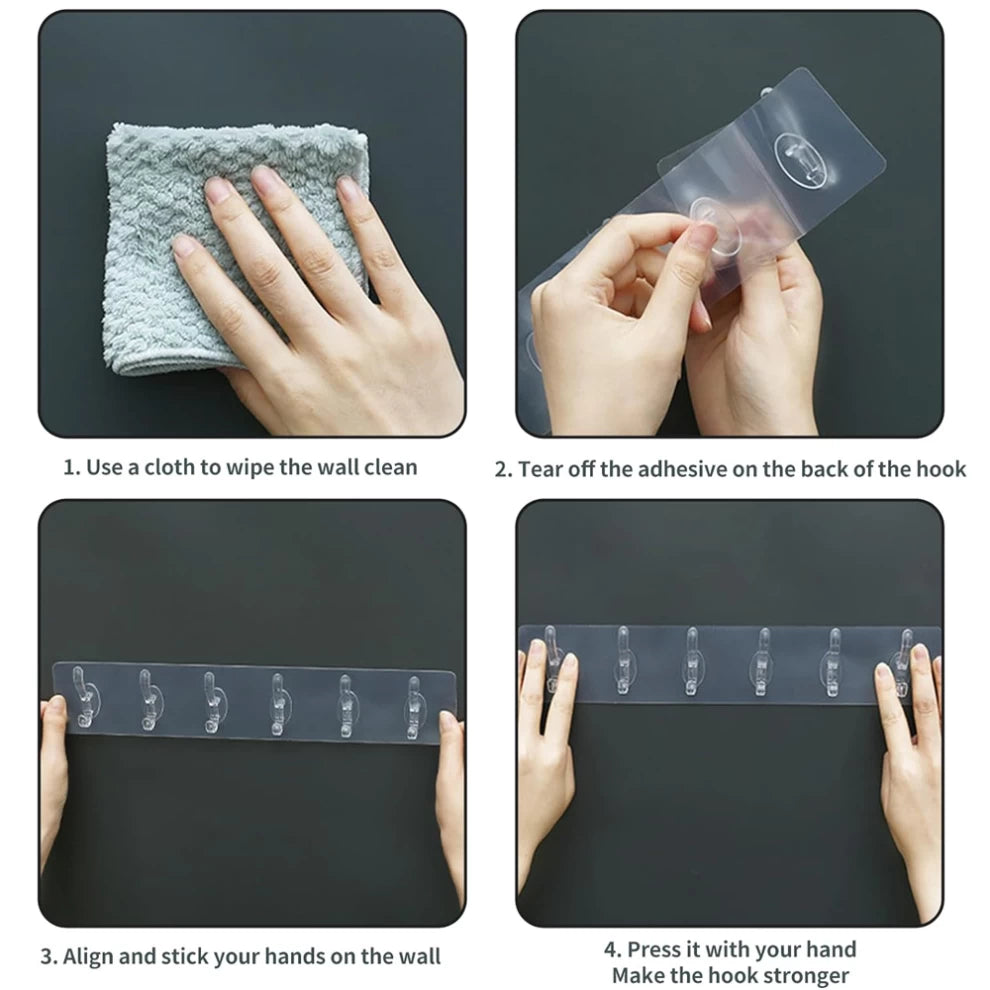 1. Use a cloth to wipe the wall clean

2. Tear off the adhesive on the back of the hook

3. Align and stick your hands on the wall

4. Press it with your hand
Make the hook stronger