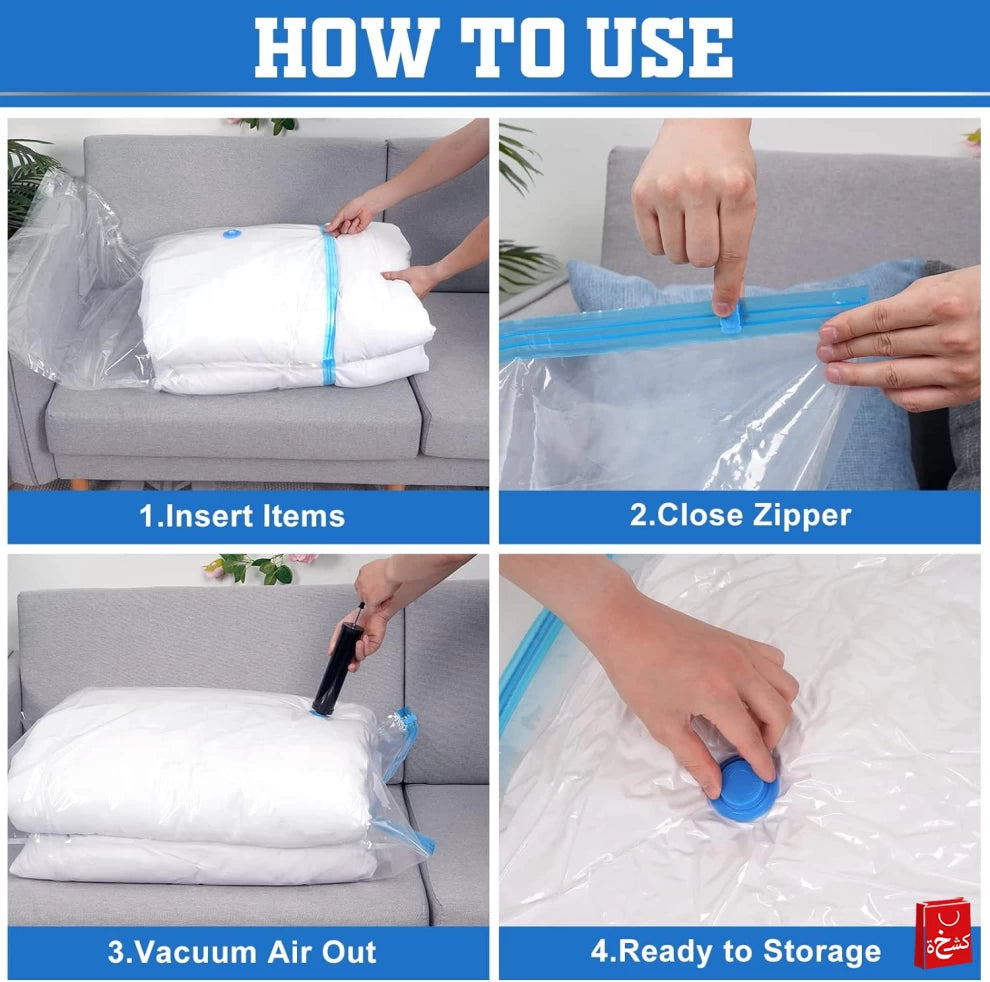 HOW TO USE

1.Insert Items

2.Close Zipper

3.Vacuum Air Out

4.Ready to Storage

كشخة