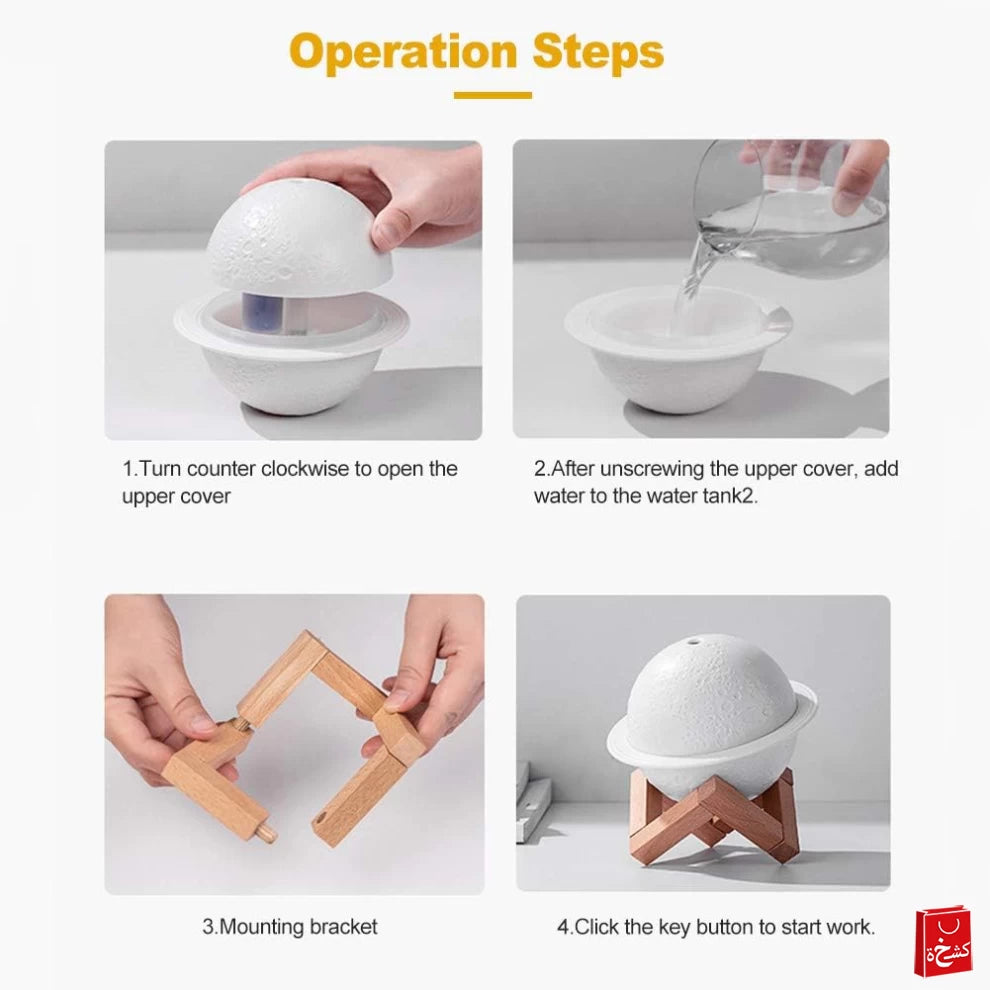 Operation Steps

1.Turn counter clockwise to open the upper cover

2.After unscrewing the upper cover, add water to the water tank2.

3.Mounting bracket

4.Click the key button to start work.

كشخة