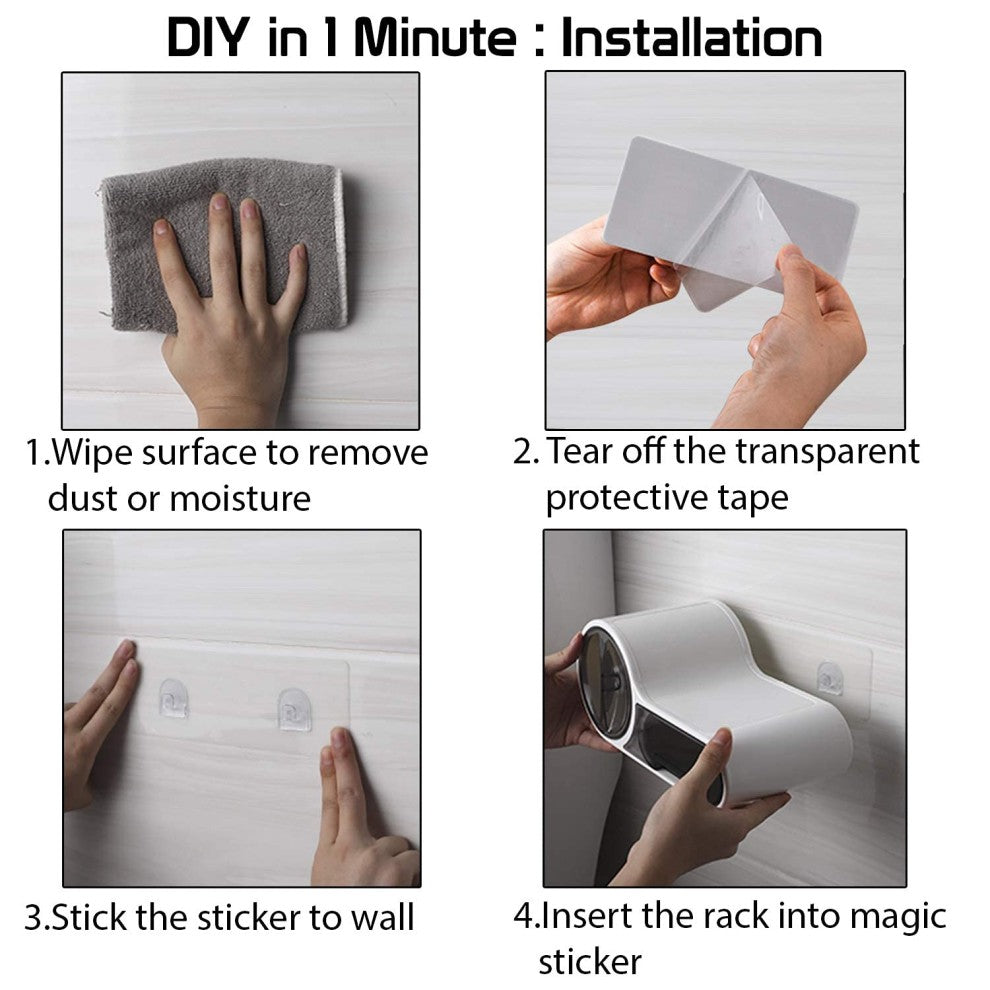 DIY in 1 Minute : Installation

1.Wipe surface to remove dust or moisture

2. Tear off the transparent protective tape

3.Stick the sticker to wall

4.Insert the rack into magic sticker