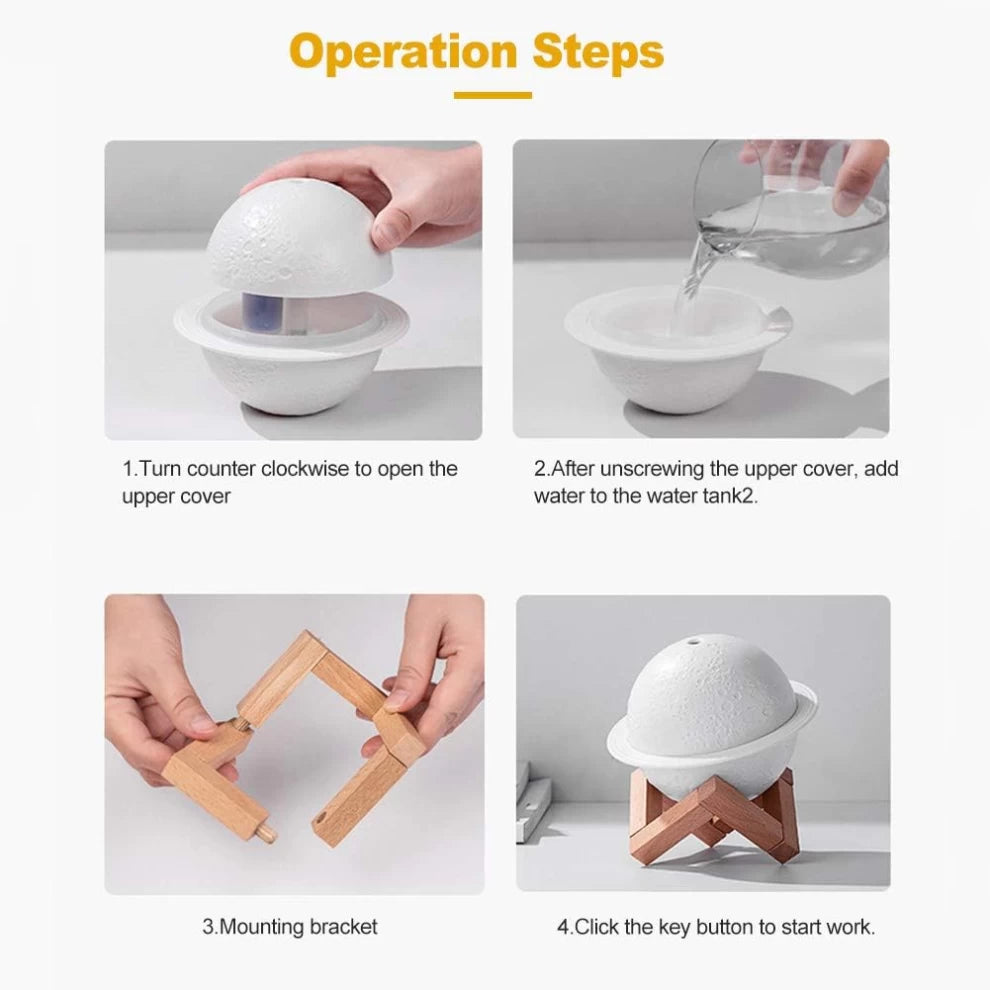 Operation Steps

1.Turn counter clockwise to open the upper cover

2.After unscrewing the upper cover, add water to the water tank2.

3.Mounting bracket

4.Click the key button to start work.