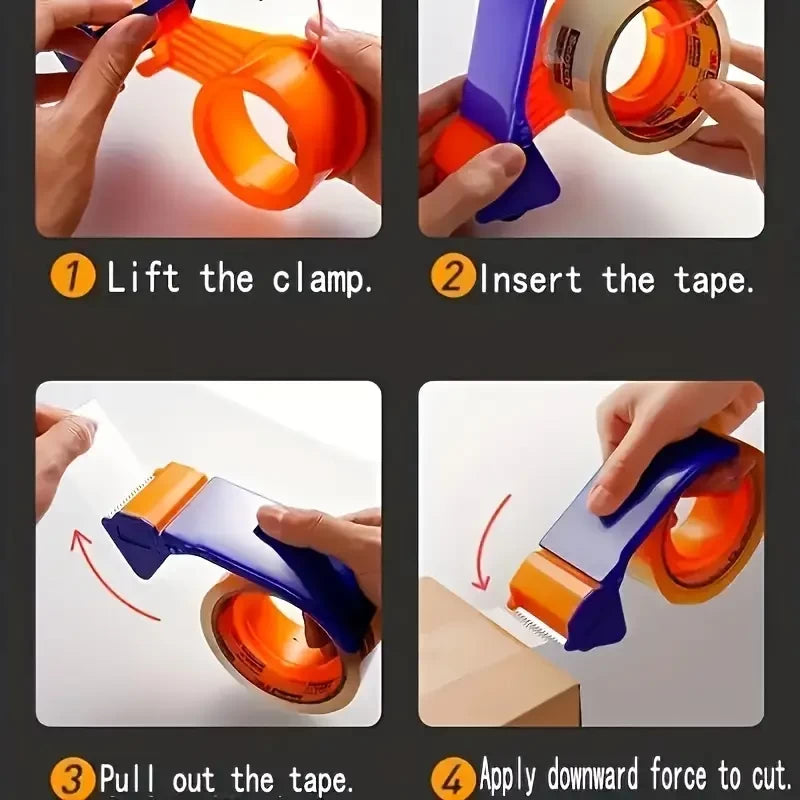 1 Lift the clamp.
2 Insert the tape.
3 Pull out the tape.
4 Apply downward force to cut.