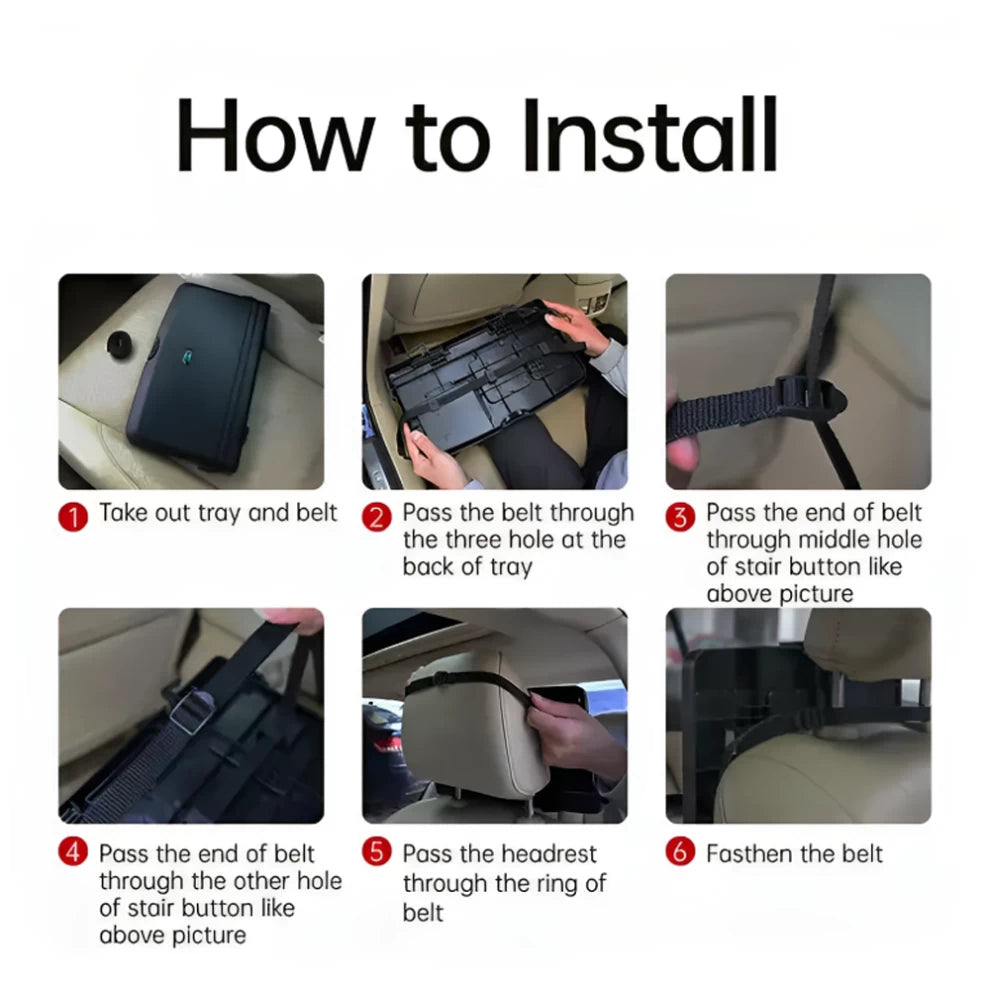 How to Install

1 Take out tray and belt

2 Pass the belt through the three hole at the back of tray

3 Pass the end of belt through middle hole of stair button like above picture

4 Pass the end of belt through the other hole of stair button like above picture

5 Pass the headrest through the ring of belt

6 Fasthen the belt