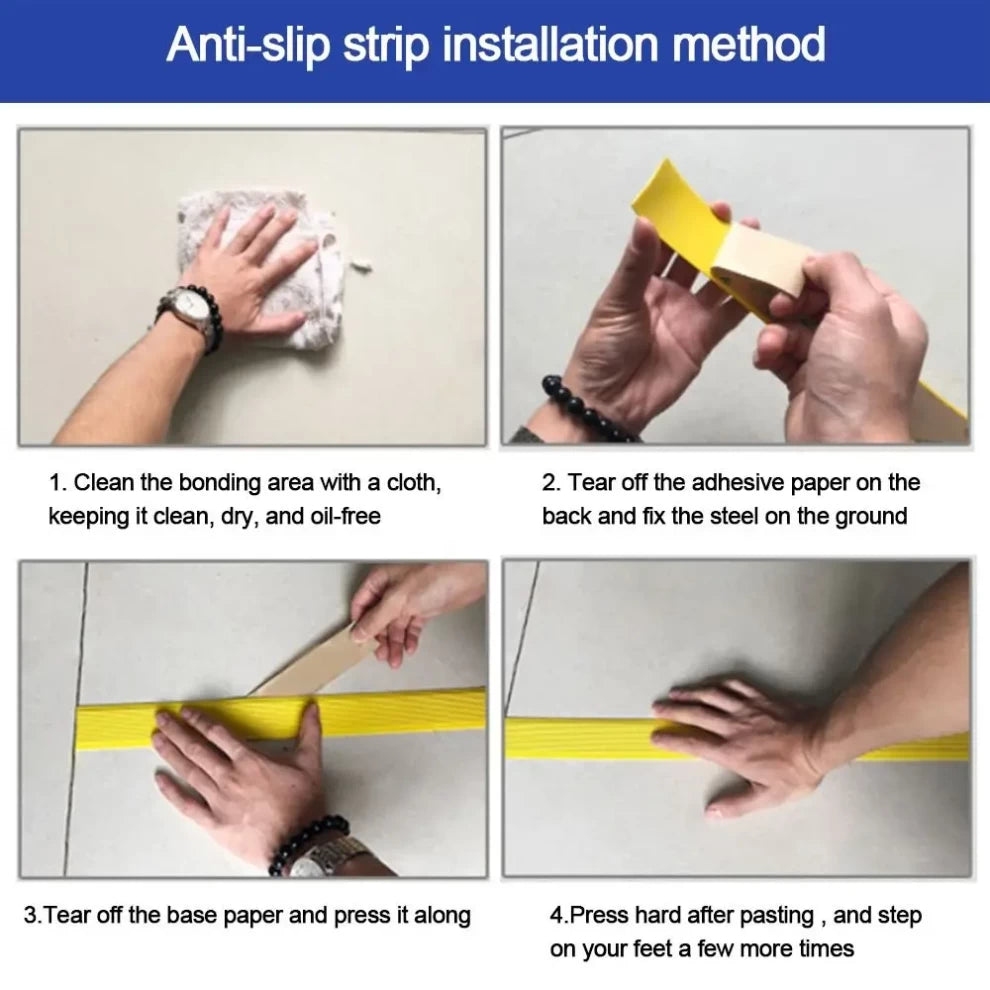 Anti-slip strip installation method

1. Clean the bonding area with a cloth, keeping it clean, dry, and oil-free

2. Tear off the adhesive paper on the back and fix the steel on the ground

3.Tear off the base paper and press it along

4.Press hard after pasting , and step on your feet a few more times