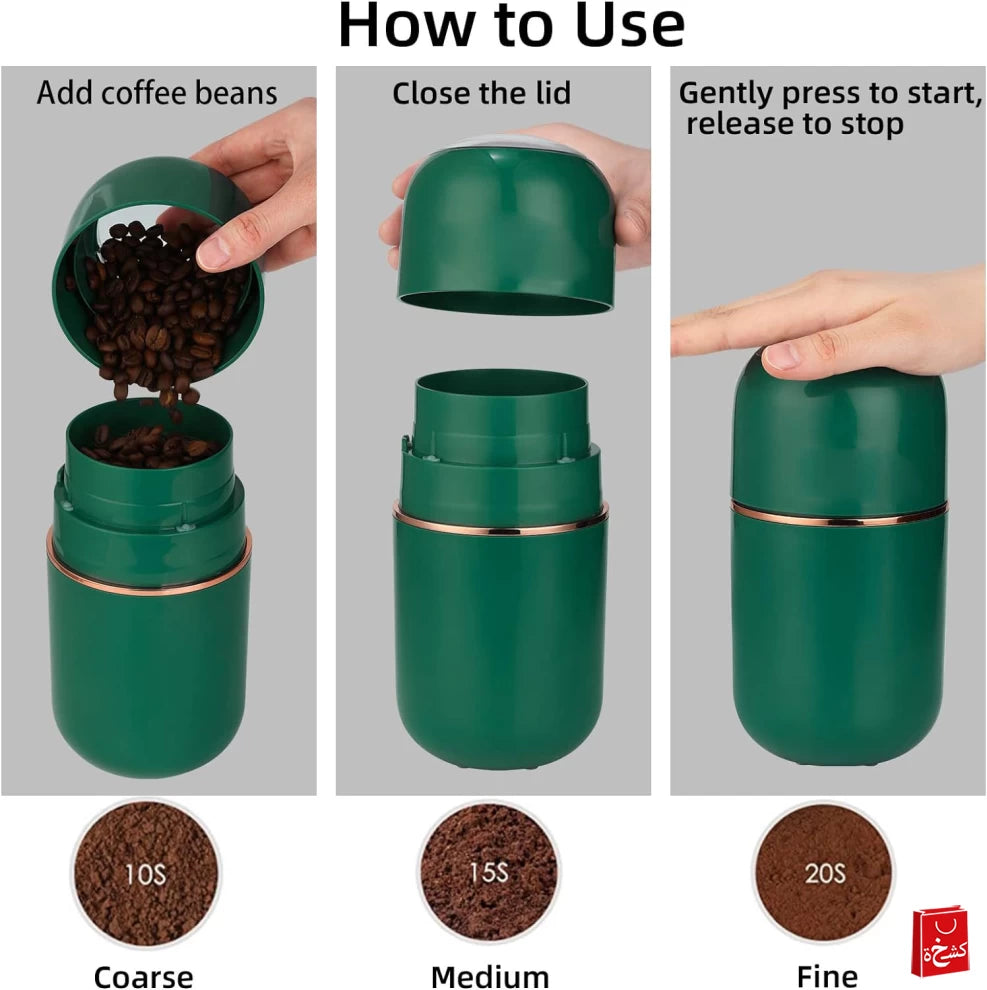 How to Use

Add coffee beans

Close the lid

Gently press to start, release to stop

10S

Coarse

15S

Medium

20S

Fine

كشخة